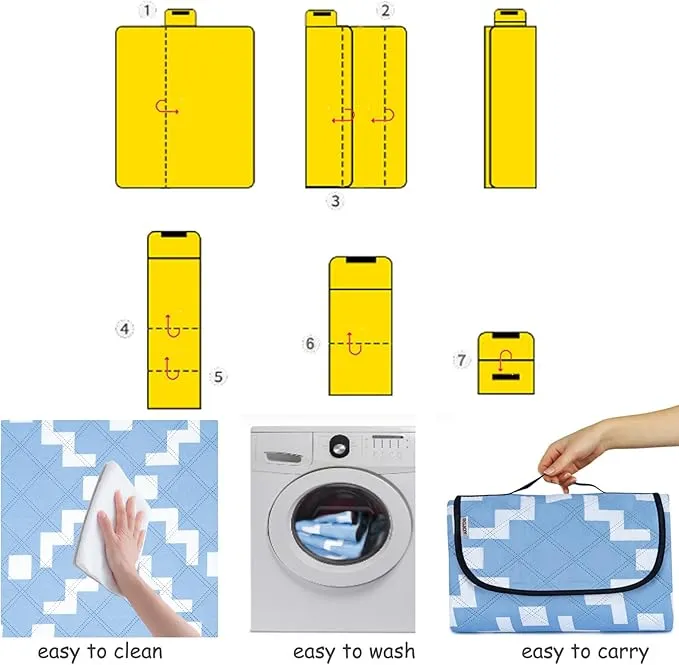 1
2
3
4
5
6
7
easy to clean
easy to wash
easy to carry